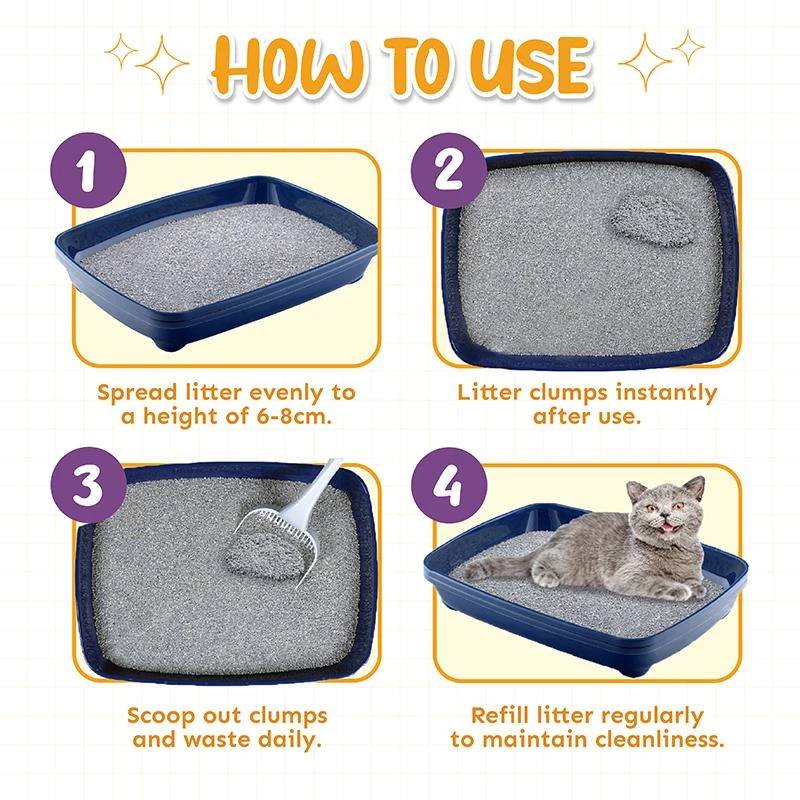 HOW TO USE

1

Spread litter evenly to a height of 6-8cm.

2

Litter clumps instantly after use.

3

Scoop out clumps and waste daily.

4

Refill litter regularly to maintain cleanliness.