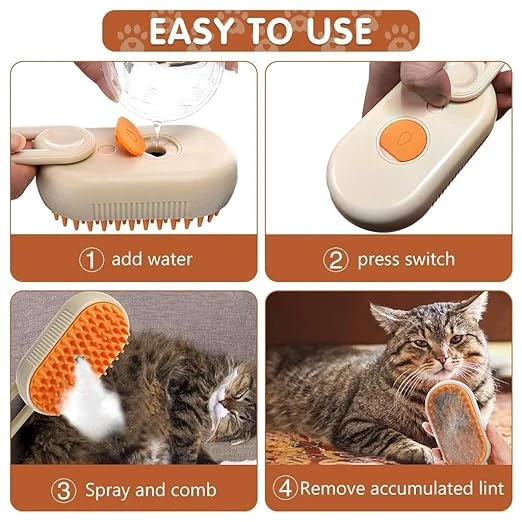 EASY TO USE

① add water

② press switch

③ Spray and comb

④ Remove accumulated lint