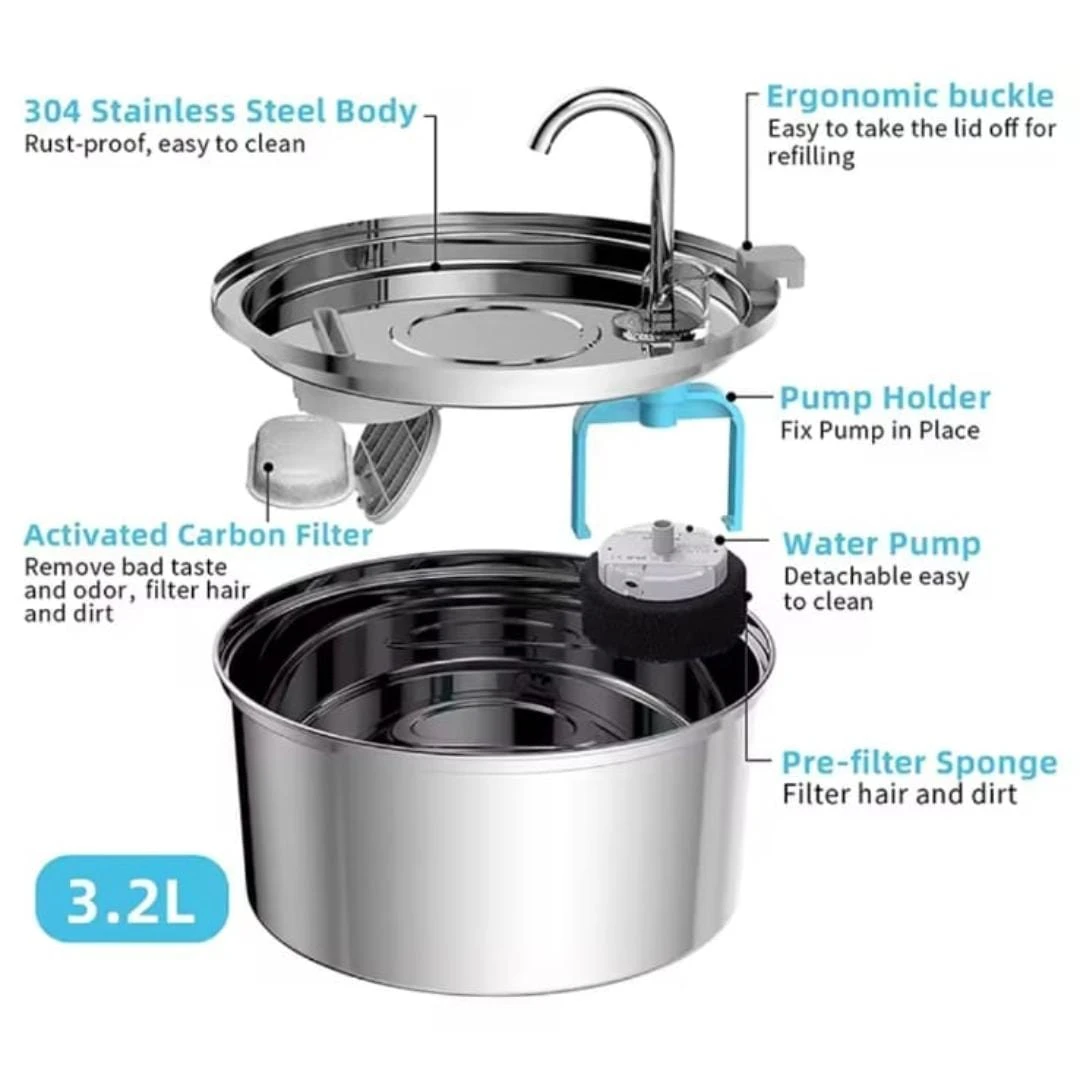 304 Stainless Steel Body
Rust-proof, easy to clean

Ergonomic buckle
Easy to take the lid off for refilling

Pump Holder
Fix Pump in Place

Activated Carbon Filter
Remove bad taste and odor, filter hair and dirt

Water Pump
Detachable easy to clean

Pre-filter Sponge
Filter hair and dirt

3.2L