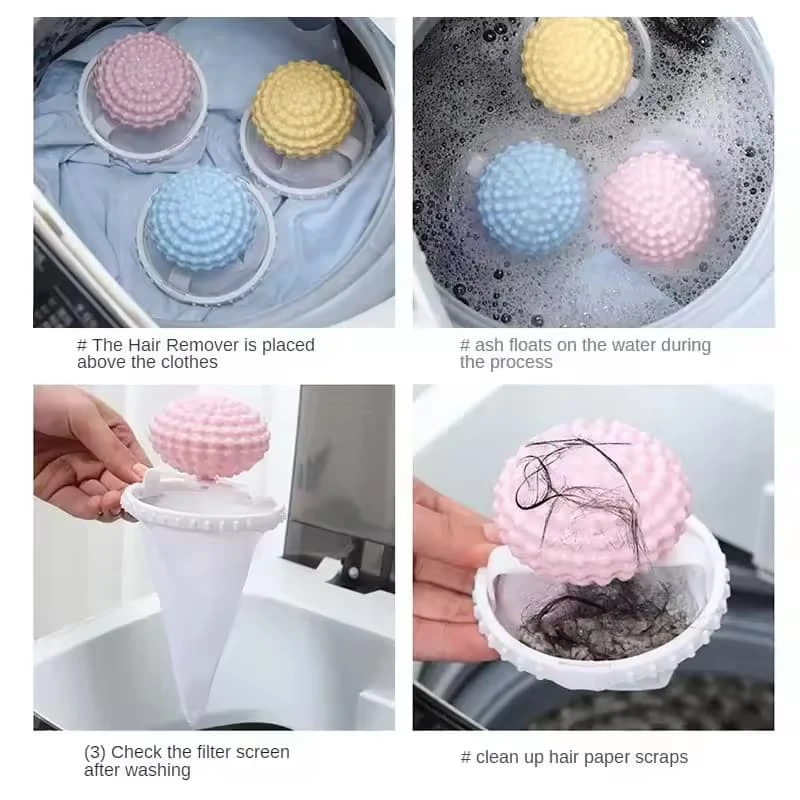 # The Hair Remover is placed above the clothes

# ash floats on the water during the process

(3) Check the filter screen after washing

# clean up hair paper scraps